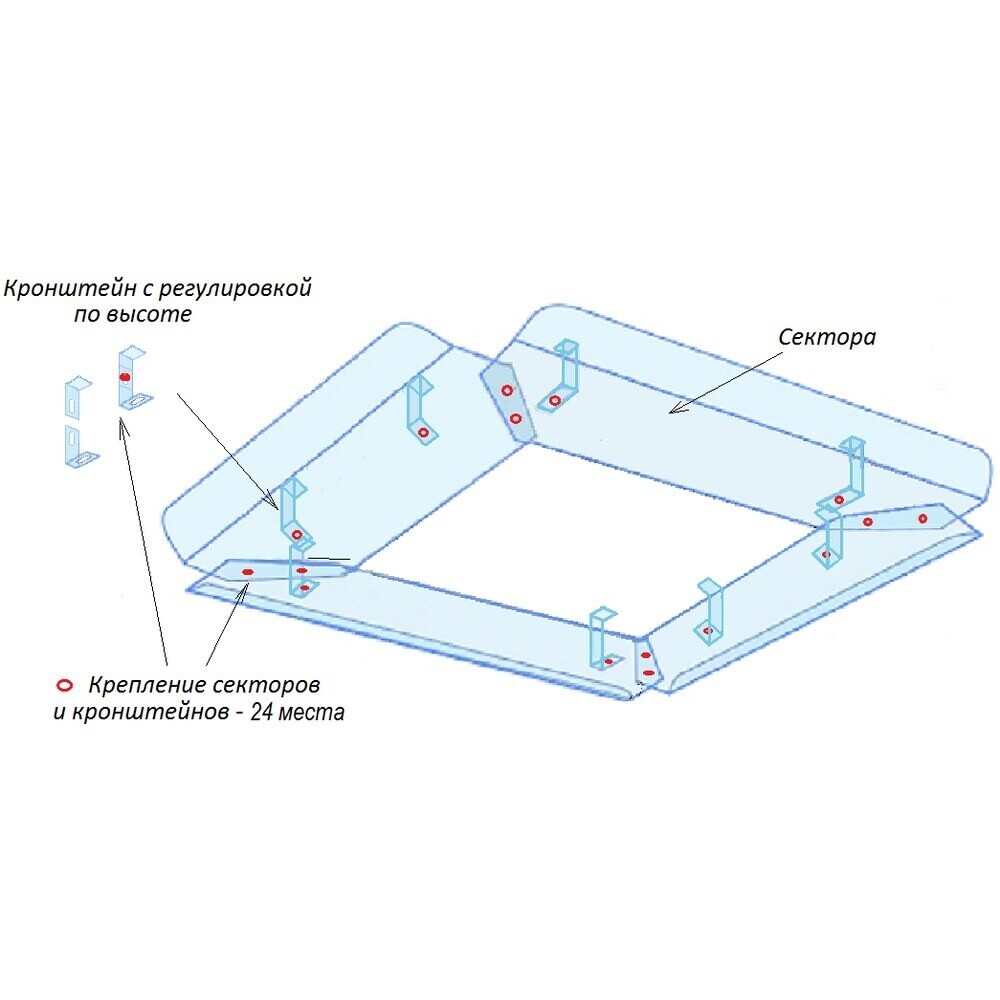 Кронштейн с регулировкой по высоте

Сектора

Крепление секторов и кронштейнов - 24 места